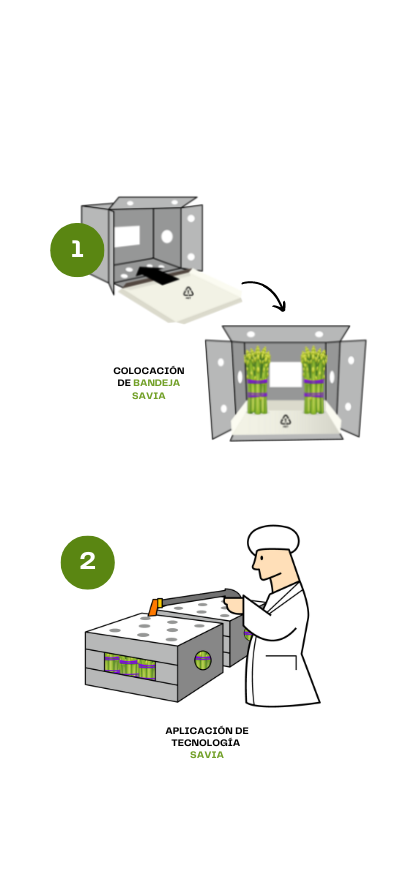 1

COLOCACIÓN DE BANDEJA SAVIA

2

APLICACIÓN DE TECNOLOGÍA SAVIA